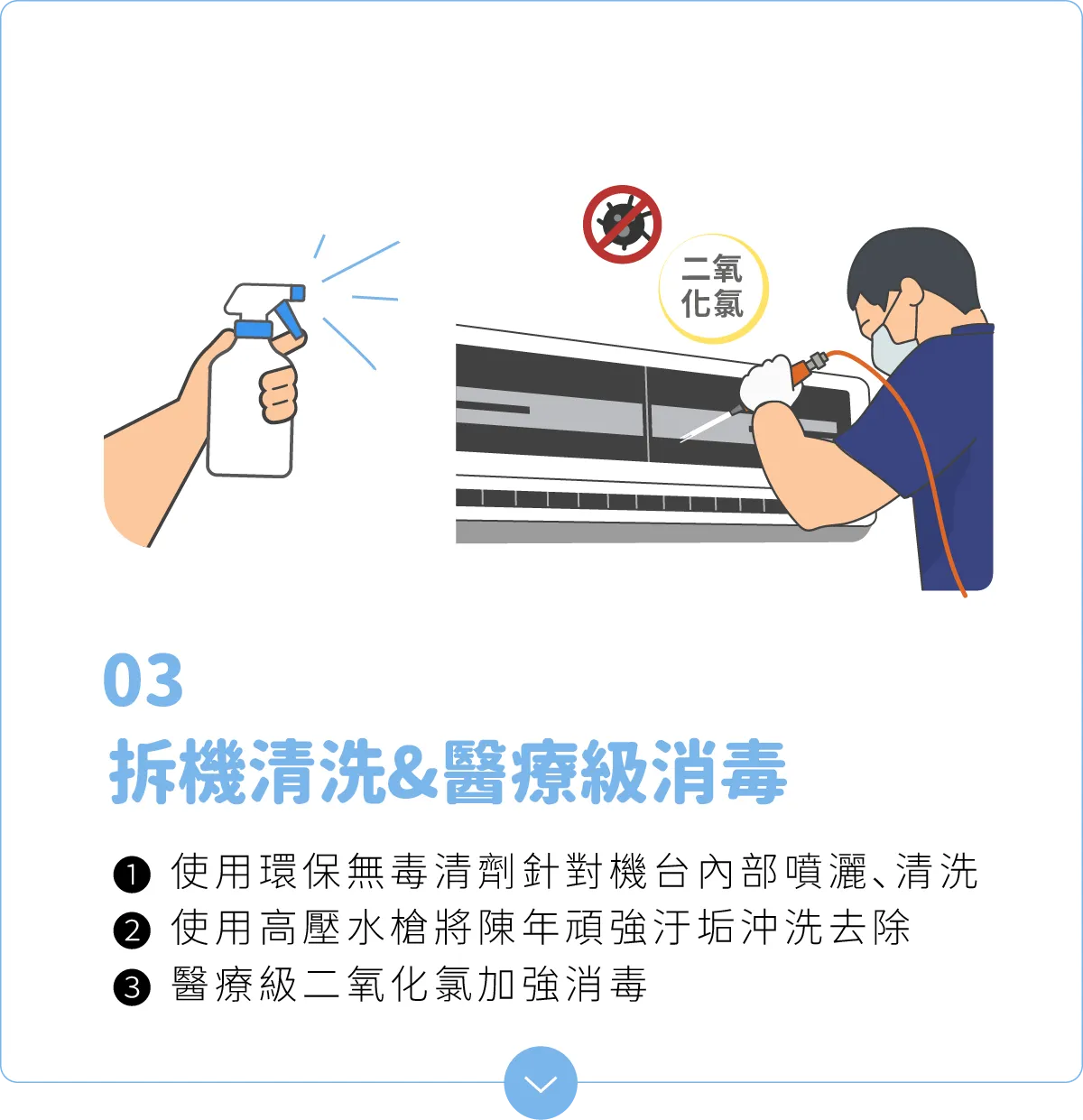 二氧化氯

03
拆機清洗&醫療級消毒

❶ 使用環保無毒清劑針對機台內部噴灑、清洗
❷ 使用高壓水槍將陳年頑強汙垢沖洗去除
❸ 醫療級二氧化氯加強消毒